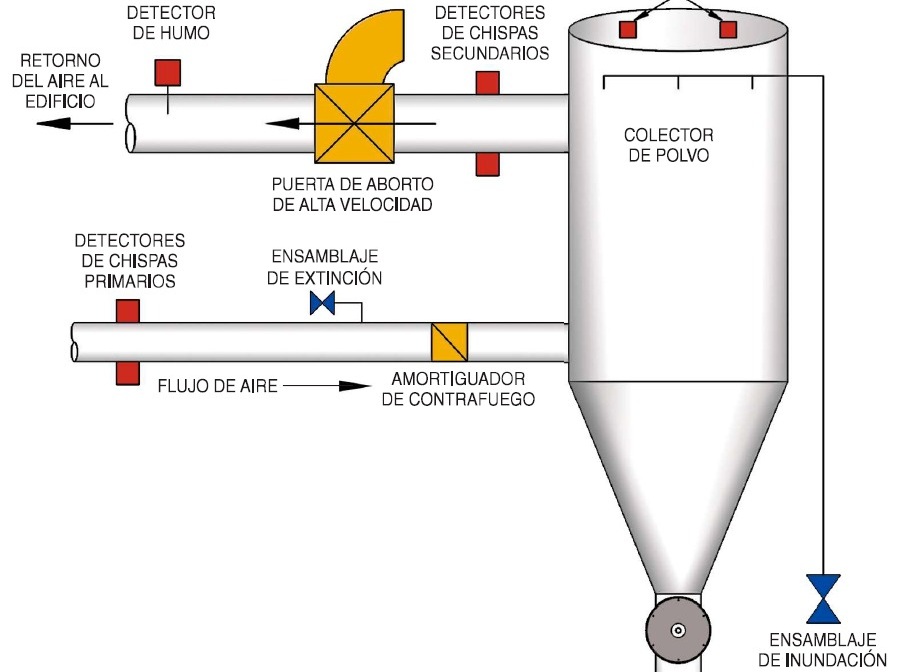 DETECTOR DE HUMO

DETECTORES DE CHISPAS SECUNDARIOS

RETORNO DEL AIRE AL EDIFICIO

COLECTOR DE POLVO

PUERTA DE ABORTO DE ALTA VELOCIDAD

DETECTORES DE CHISPAS PRIMARIOS

ENSAMBLAJE DE EXTINCIÓN

FLUJO DE AIRE

AMORTIGUADOR DE CONTRAFUEGO

ENSAMBLAJE DE INUNDACIÓN